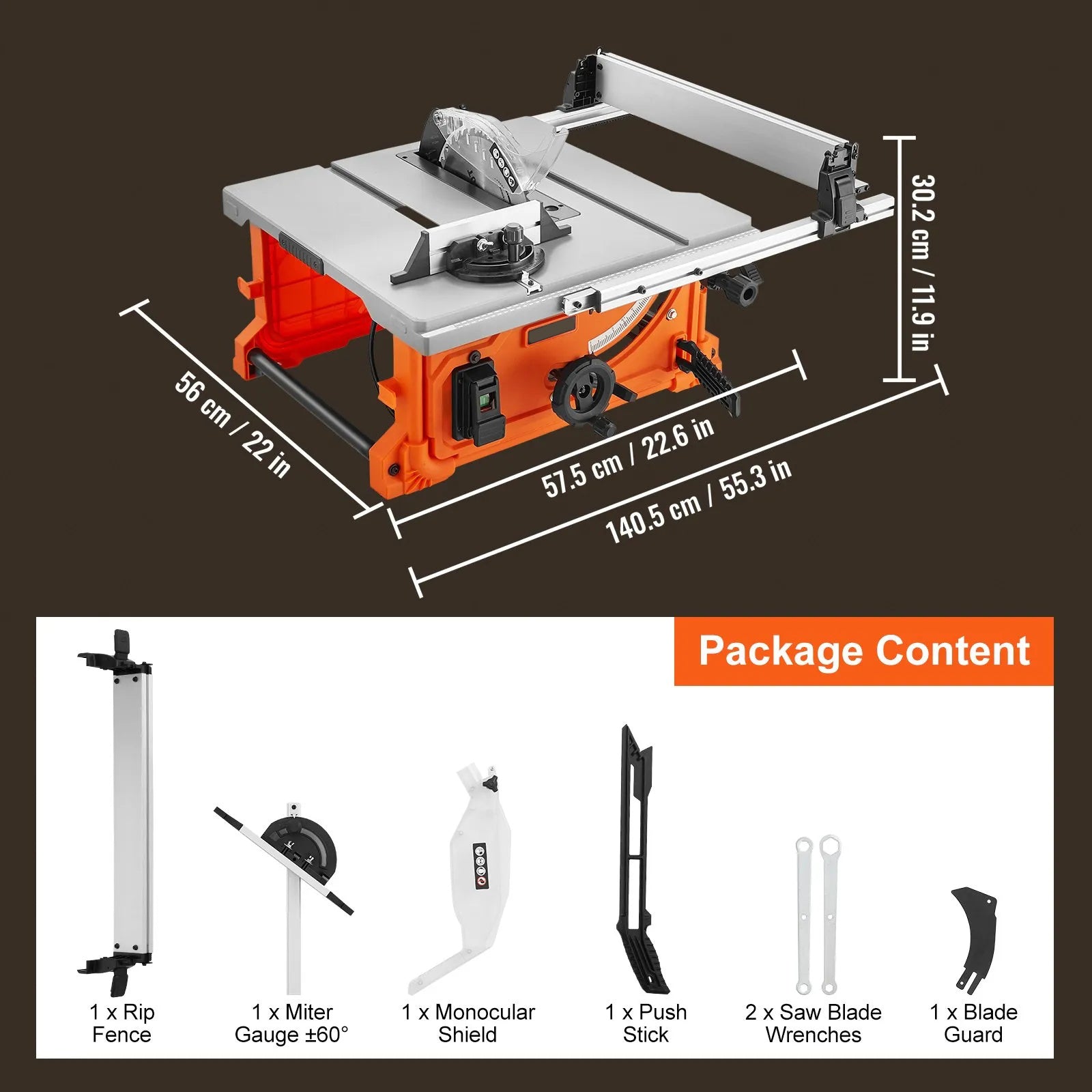 30.2 cm / 11.9 in

56 cm / 22 in

57.5 cm / 22.6 in

140.5 cm / 55.3 in

Package Content

1 x Rip Fence

1 x Miter Gauge ±60°

1 x Monocular Shield

1 x Push Stick

2 x Saw Blade Wrenches

1 x Blade Guard