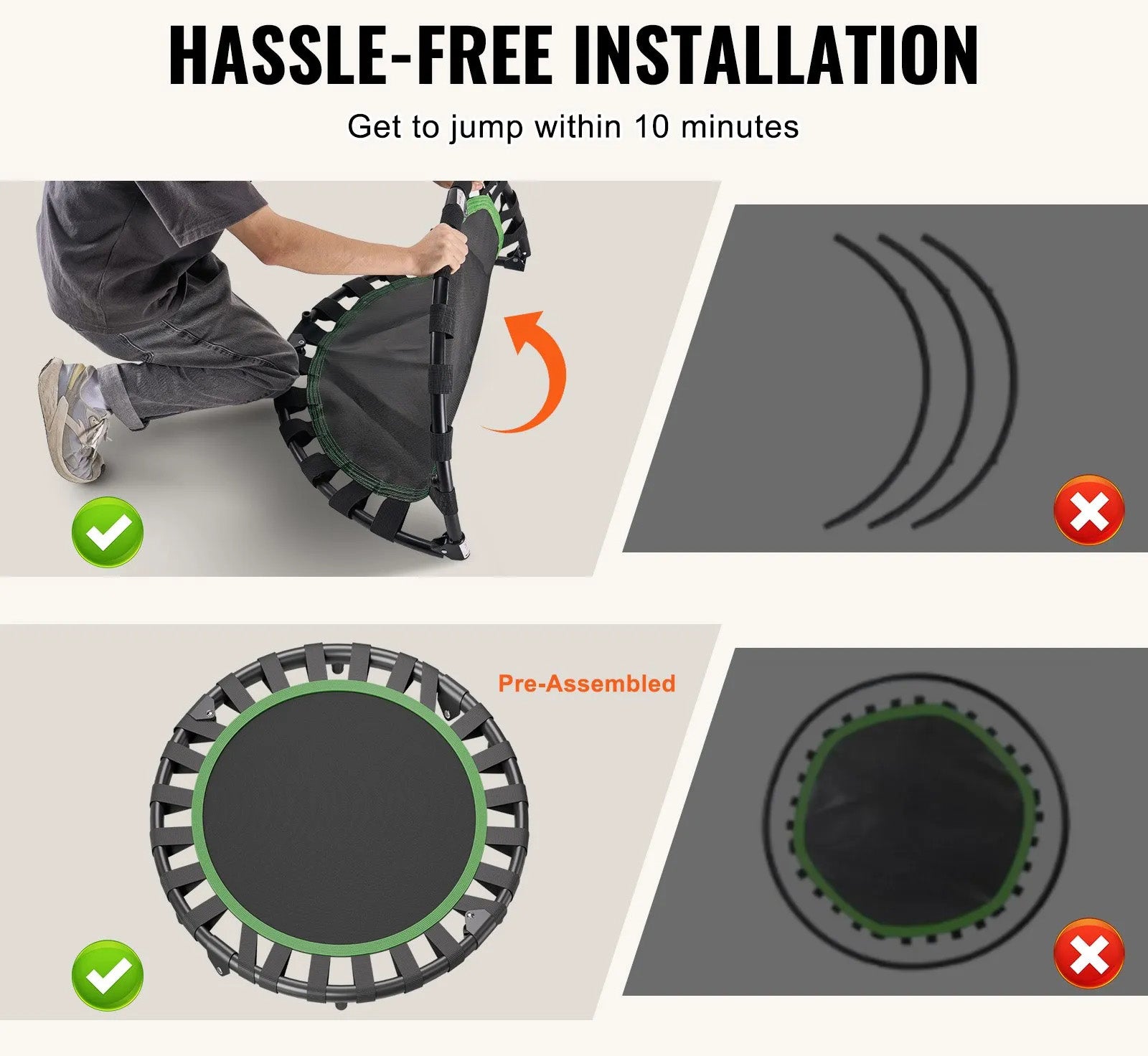 HASSLE-FREE INSTALLATION

Get to jump within 10 minutes

Pre-Assembled