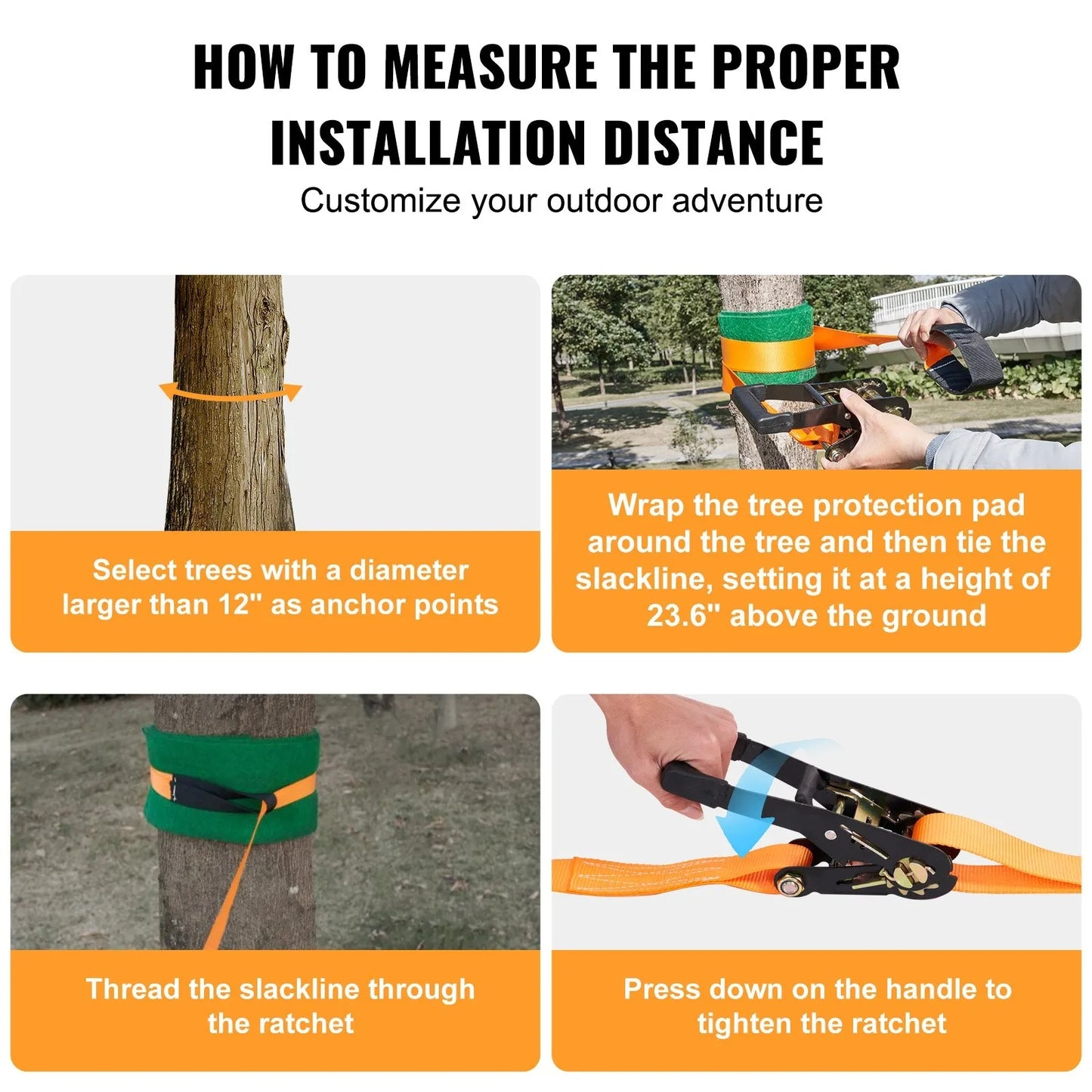 HOW TO MEASURE THE PROPER INSTALLATION DISTANCE

Customize your outdoor adventure

Select trees with a diameter larger than 12" as anchor points

Wrap the tree protection pad around the tree and then tie the slackline, setting it at a height of 23.6" above the ground

Thread the slackline through the ratchet

Press down on the handle to tighten the ratchet