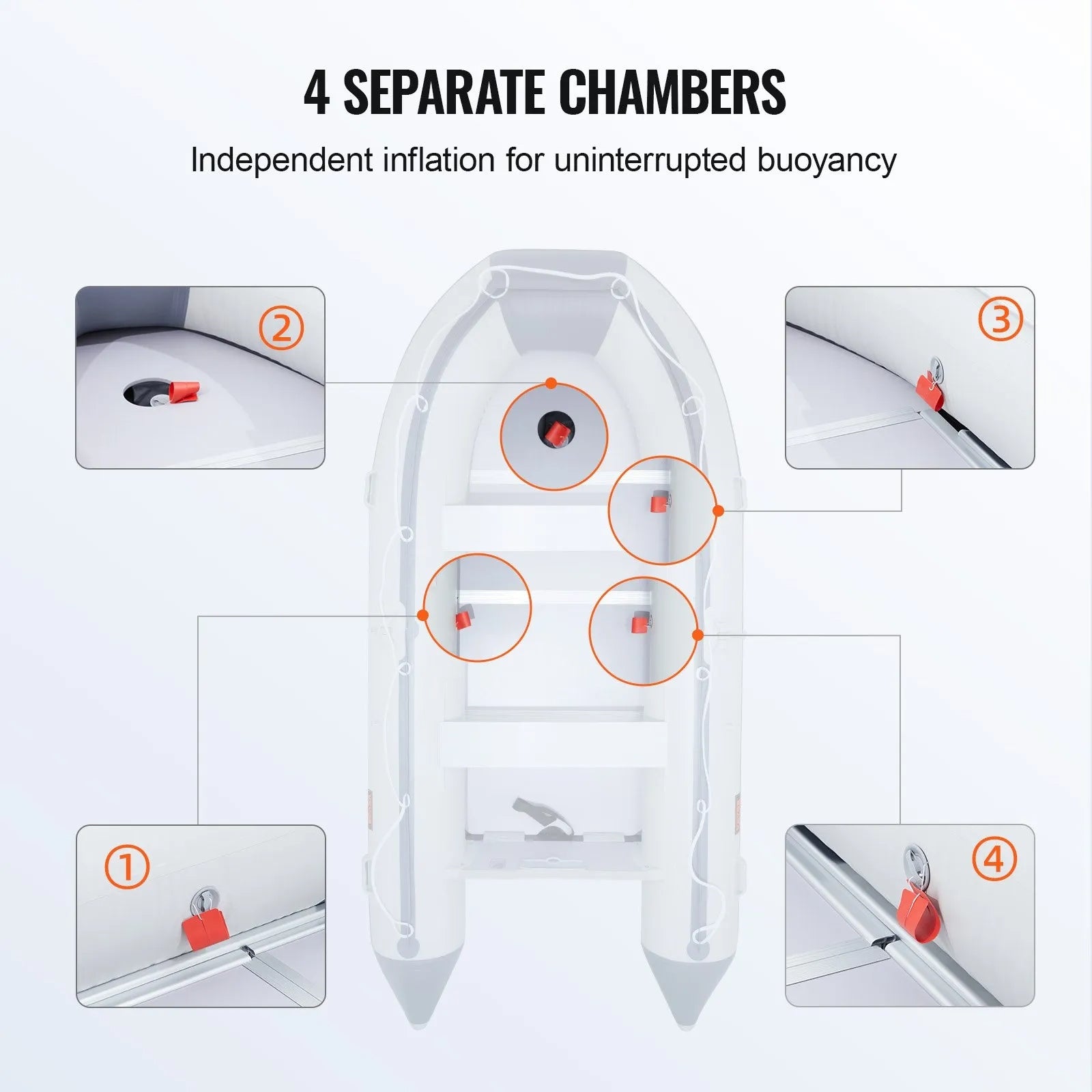 4 SEPARATE CHAMBERS

Independent inflation for uninterrupted buoyancy

②

③

①

④